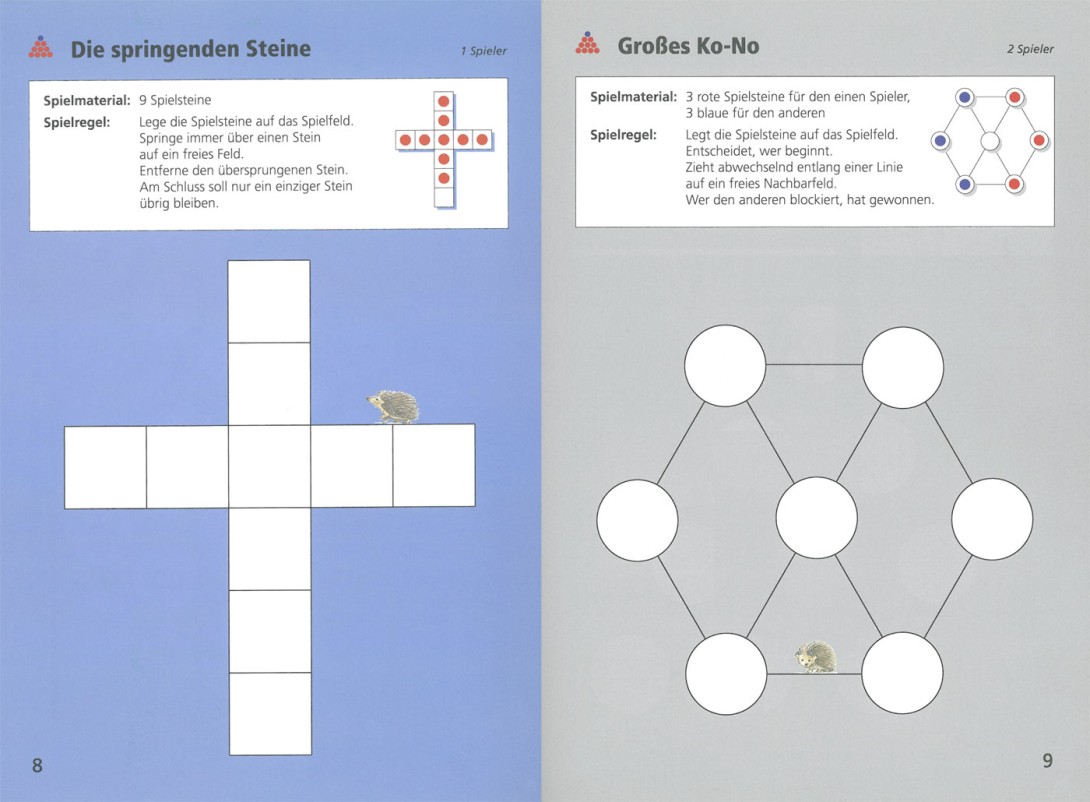 Die springenden Steine

1 Spieler

Spielmaterial: 9 Spielsteine

Spielregel: Lege die Spielsteine auf das Spielfeld. Springe immer über einen Stein auf ein freies Feld. Entferne den übersprungenen Stein. Am Schluss soll nur ein einziger Stein übrig bleiben.

8

Großes Ko-No

2 Spieler

Spielmaterial: 3 rote Spielsteine für den einen Spieler, 3 blaue für den anderen

Spielregel: Legt die Spielsteine auf das Spielfeld. Entscheidet, wer beginnt. Zieht abwechselnd entlang einer Linie auf ein freies Nachbarfeld. Wer den anderen blockiert, hat gewonnen.

9